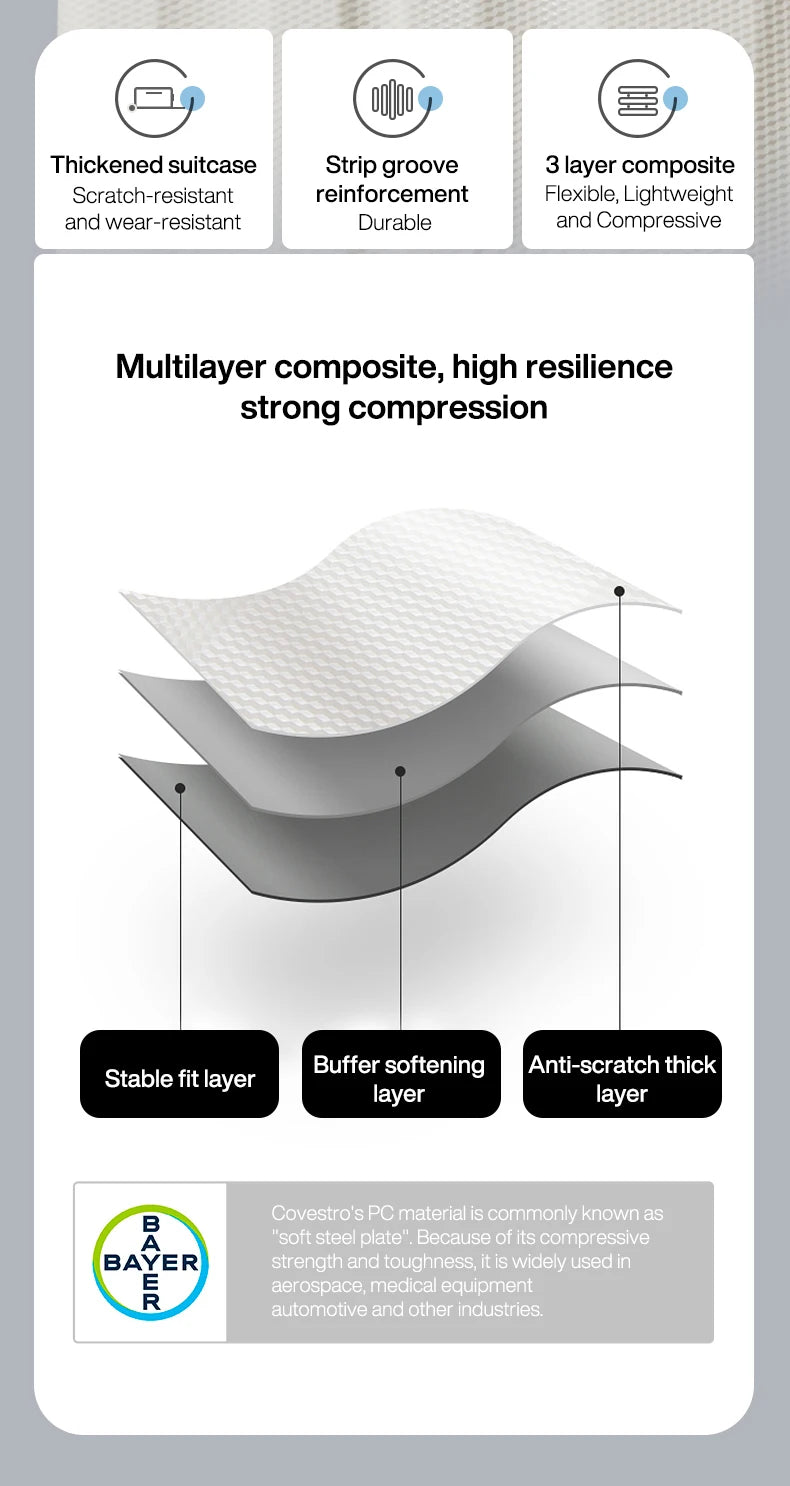 Thickened suitcase
Scratch-resistant and wear-resistant

Strip groove reinforcement
Durable

3 layer composite
Flexible, Lightweight and Compressive

Multilayer composite, high resilience strong compression

Stable fit layer

Buffer softening layer

Anti-scratch thick layer

BAYER
BAYER

Covestro's PC material is commonly known as "soft steel plate". Because of its compressive strength and toughness, it is widely used in aerospace, medical equipment automotive and other industries.