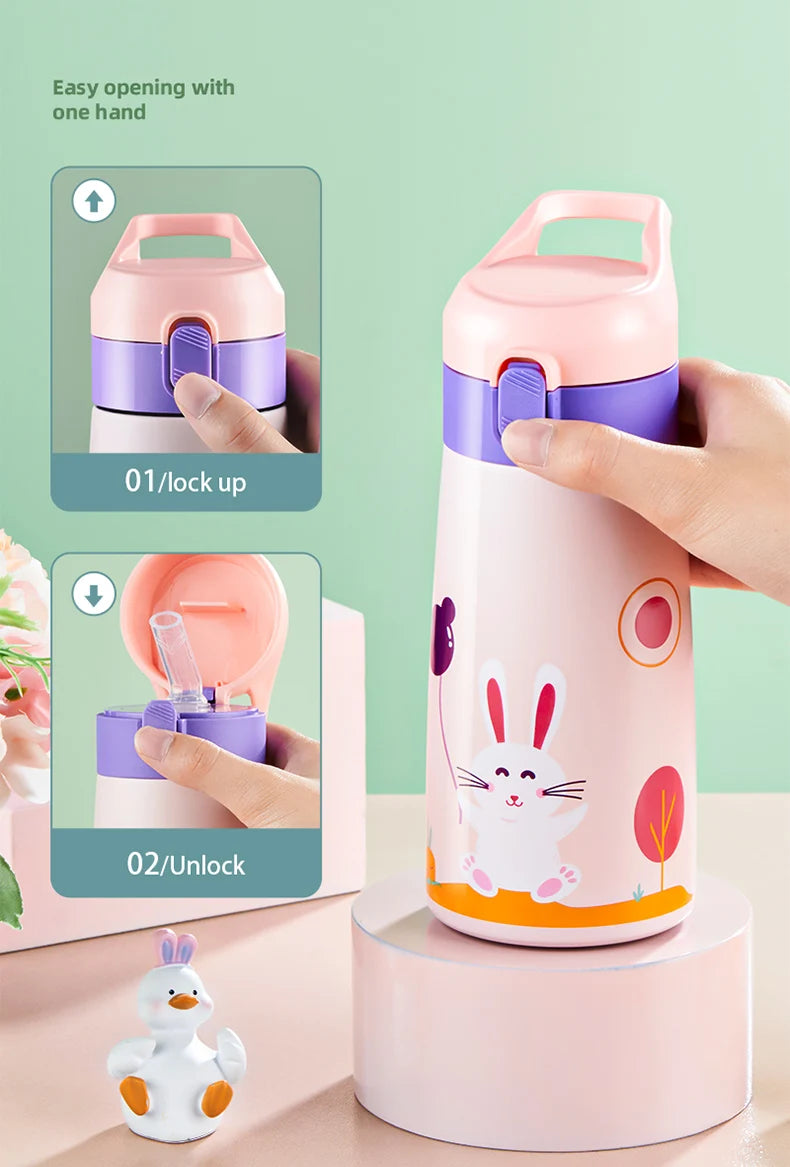 Easy opening with one hand

01/lock up

02/Unlock