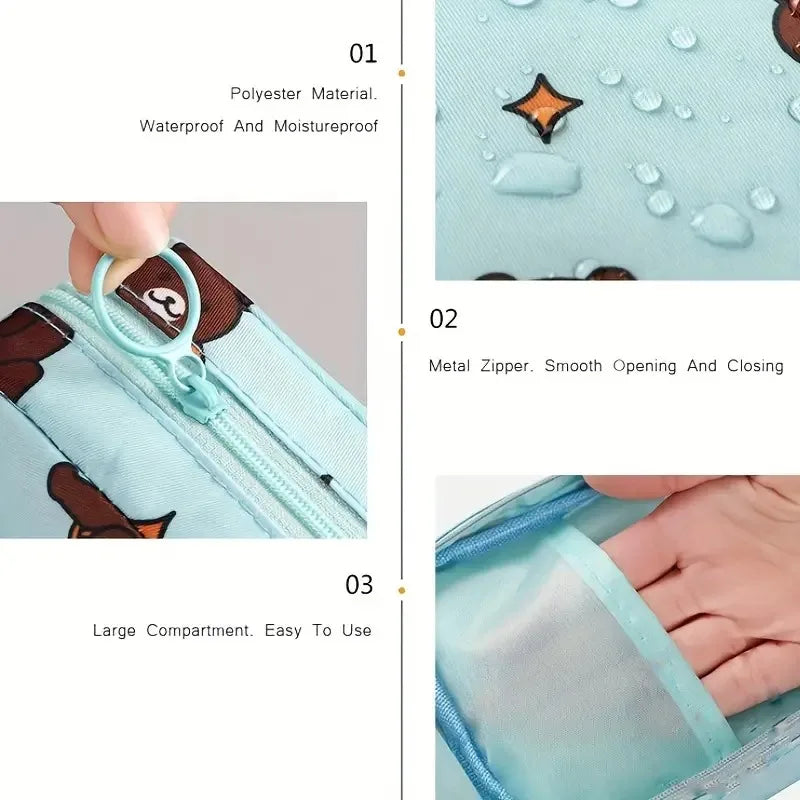 01

Polyester Material.

Waterproof And Moistureproof

02

Metal Zipper. Smooth Opening And Closing

03

Large Compartment. Easy To Use