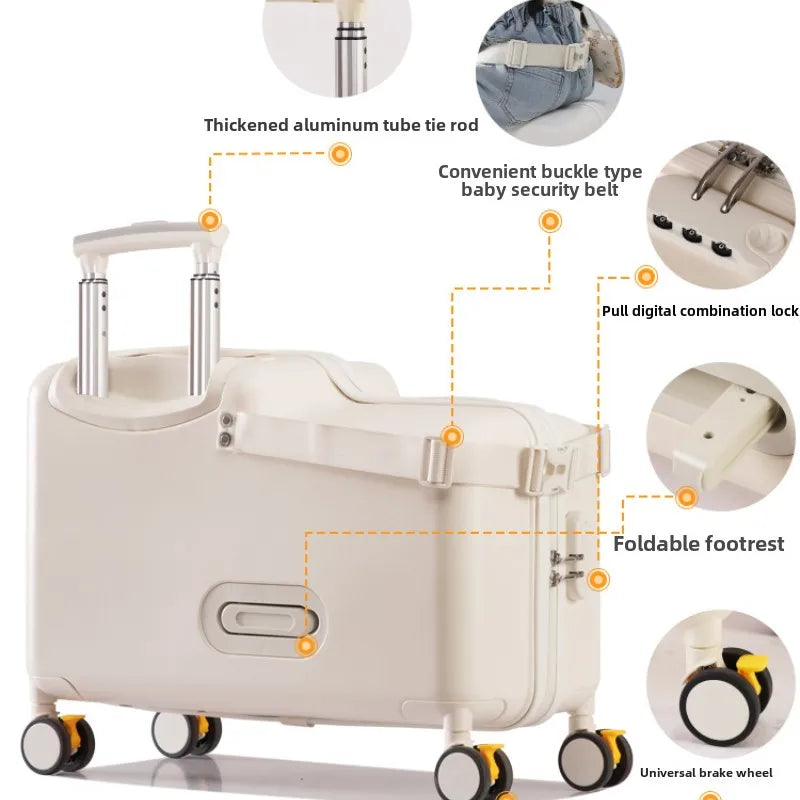 Thickened aluminum tube tie rod

Convenient buckle type baby security belt

Pull digital combination lock

Foldable footrest

Universal brake wheel