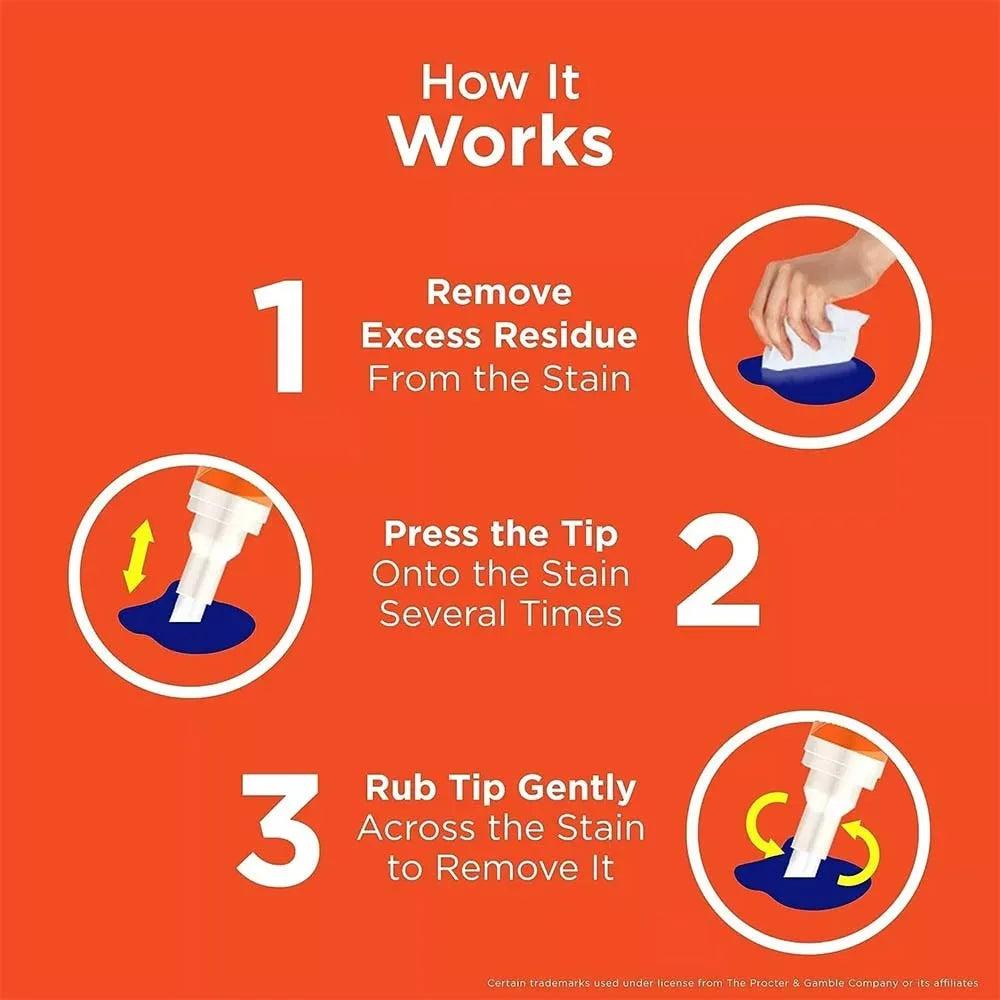 How It Works

1 Remove Excess Residue From the Stain

Press the Tip Onto the Stain Several Times 2

3 Rub Tip Gently Across the Stain to Remove It

Certain trademarks used under license from The Procter & Gamble Company or its affiliates